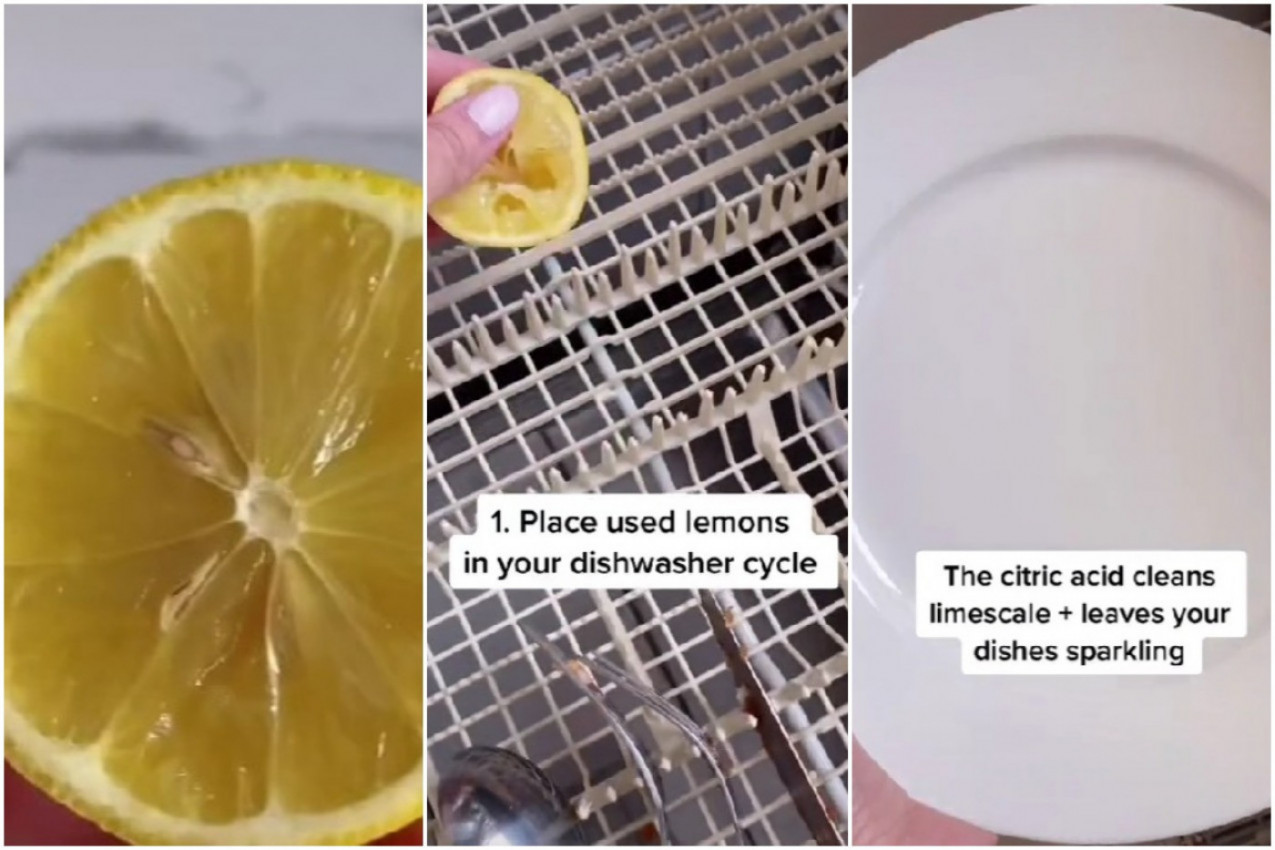 1. Place used lemons in your dishwasher cycle

The citric acid cleans limescale + leaves your dishes sparkling