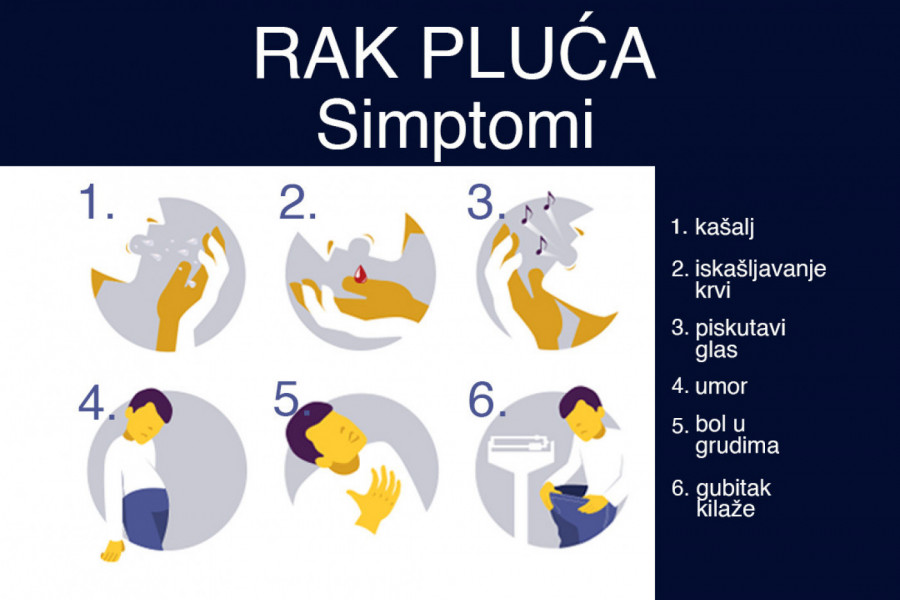 RAK PLUĆA
Simptomi

1.
2.
3.
4.
5.
6.

1. kašalj
2. iskašljavanje krvi
3. piskutavi glas
4. umor
5. bol u grudima
6. gubitak kilaže