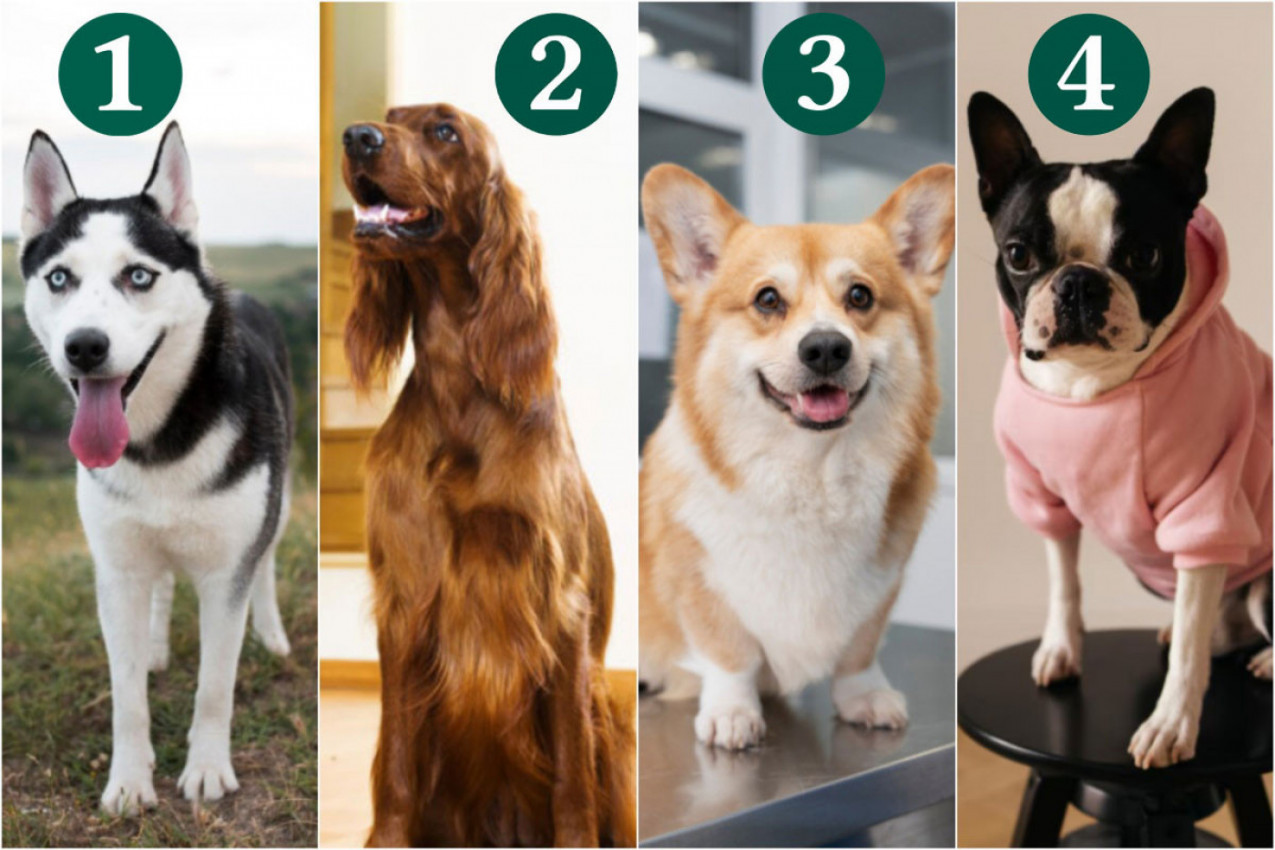 1
2
3
4